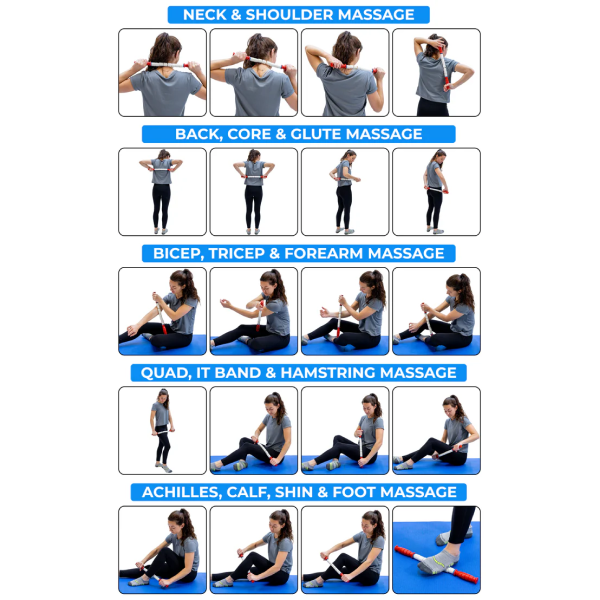 NECK & SHOULDER MASSAGE

BACK, CORE & GLUTE MASSAGE

BICEP, TRICEP & FOREARM MASSAGE

QUAD, IT BAND & HAMSTRING MASSAGE

ACHILLES, CALF, SHIN & FOOT MASSAGE